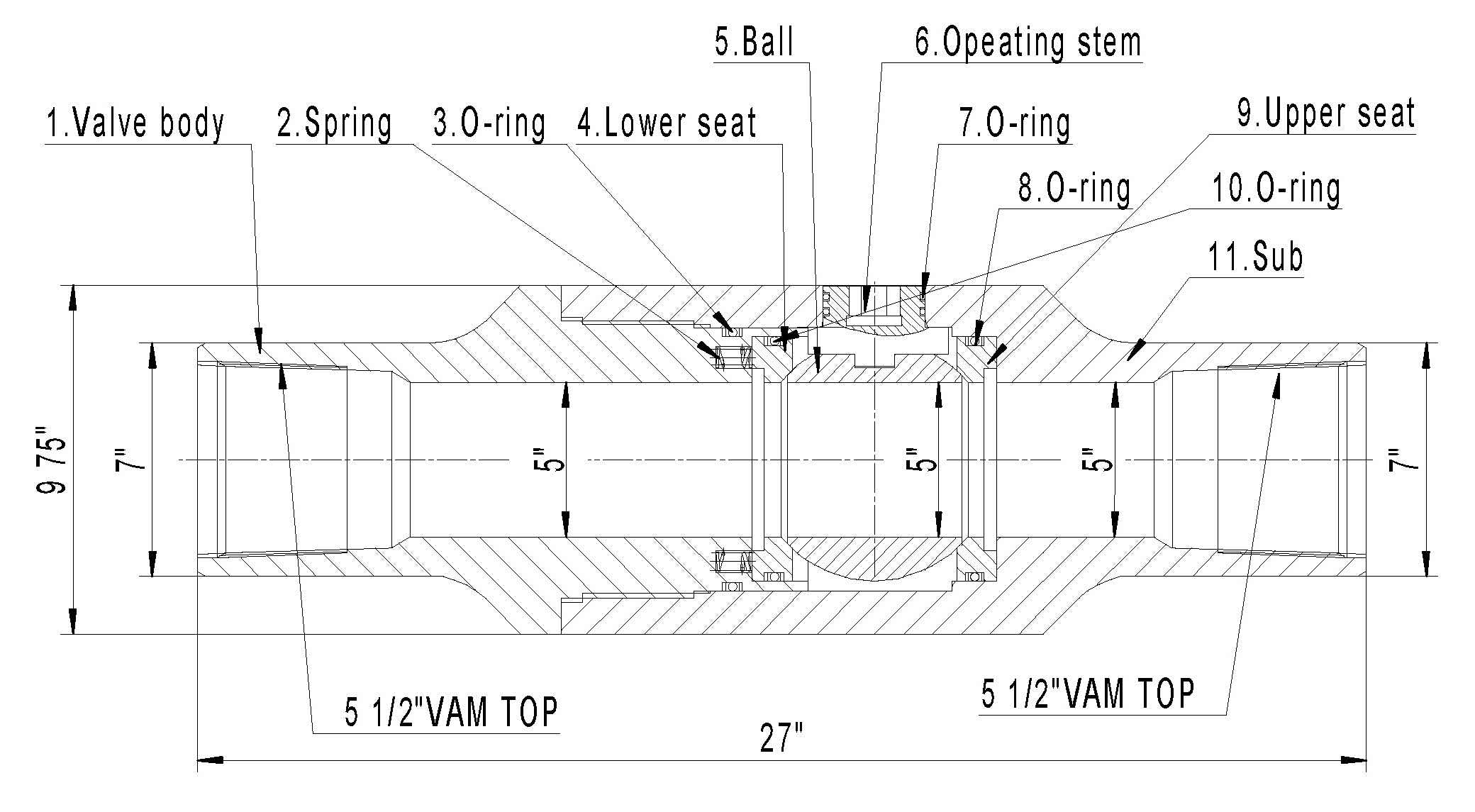 5.Ball
6.Opeating stem
1.Valve body
2.Spring
3.O-ring
4.Lower seat
7.O-ring
9.Upper seat
8.O-ring
10.O-ring
11.Sub
9 75"
7"
5"
5"
5"
7"
5 1/2"VAM TOP
5 1/2"VAM TOP
27"